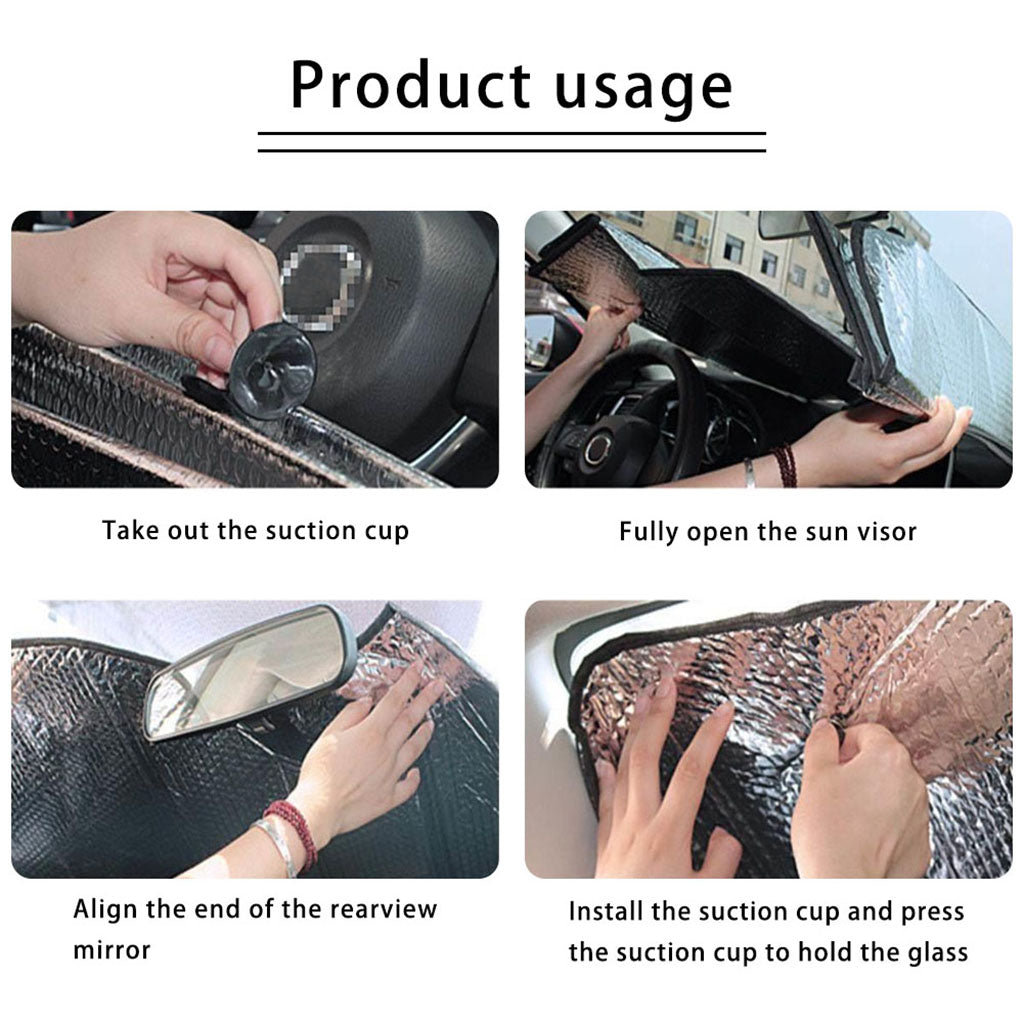 Product usage

Take out the suction cup

Fully open the sun visor

Align the end of the rearview mirror

Install the suction cup and press the suction cup to hold the glass