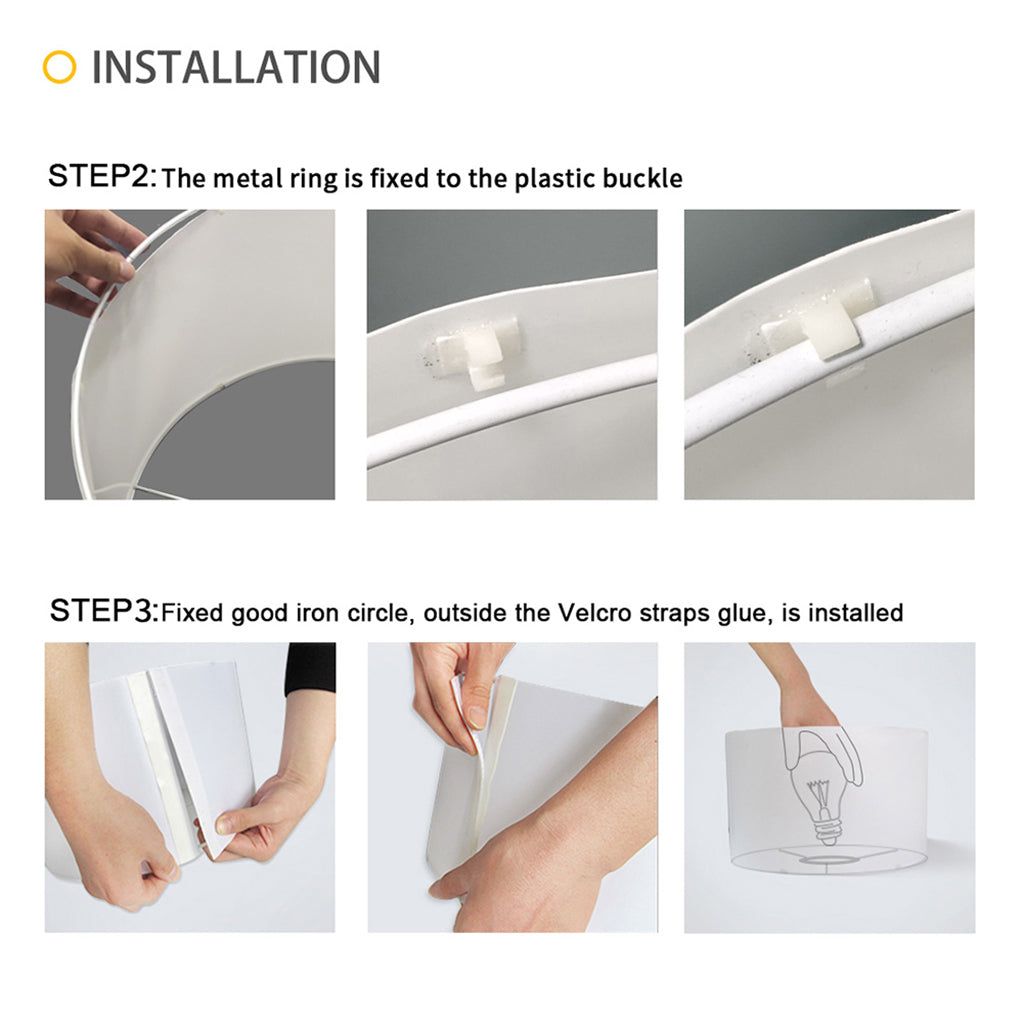 INSTALLATION

STEP2: The metal ring is fixed to the plastic buckle

STEP3: Fixed good iron circle, outside the Velcro straps glue, is installed