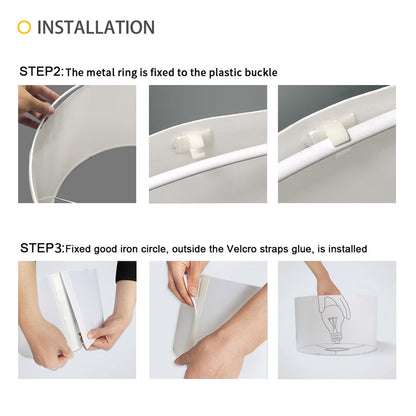 INSTALLATION

STEP2: The metal ring is fixed to the plastic buckle

STEP3: Fixed good iron circle, outside the Velcro straps glue, is installed