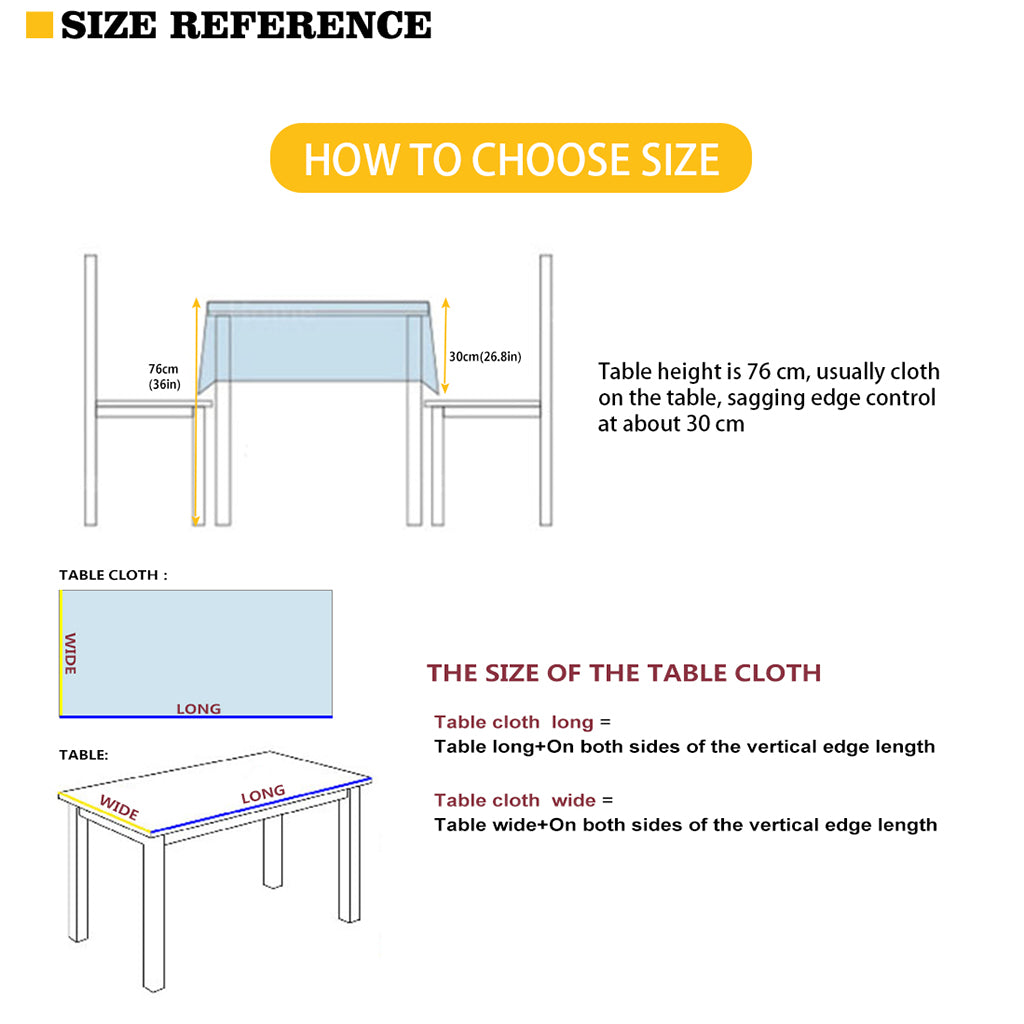 SIZE REFERENCE

HOW TO CHOOSE SIZE

76cm
(36in)

30cm(26.8in)

Table height is 76 cm, usually cloth on the table, sagging edge control at about 30 cm

TABLE CLOTH :

WIDE

LONG

TABLE:

WIDE

LONG

THE SIZE OF THE TABLE CLOTH

Table cloth long =
Table long+On both sides of the vertical edge length

Table cloth wide =
Table wide+On both sides of the vertical edge length